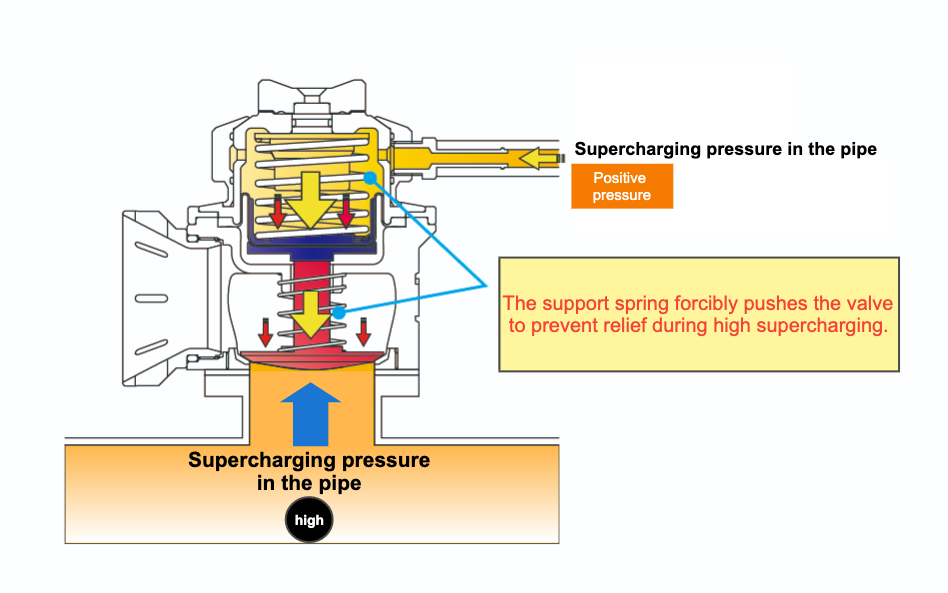 Supercharging pressure in the pipe

Positive pressure

The support spring forcibly pushes the valve to prevent relief during high supercharging.

Supercharging pressure in the pipe

high