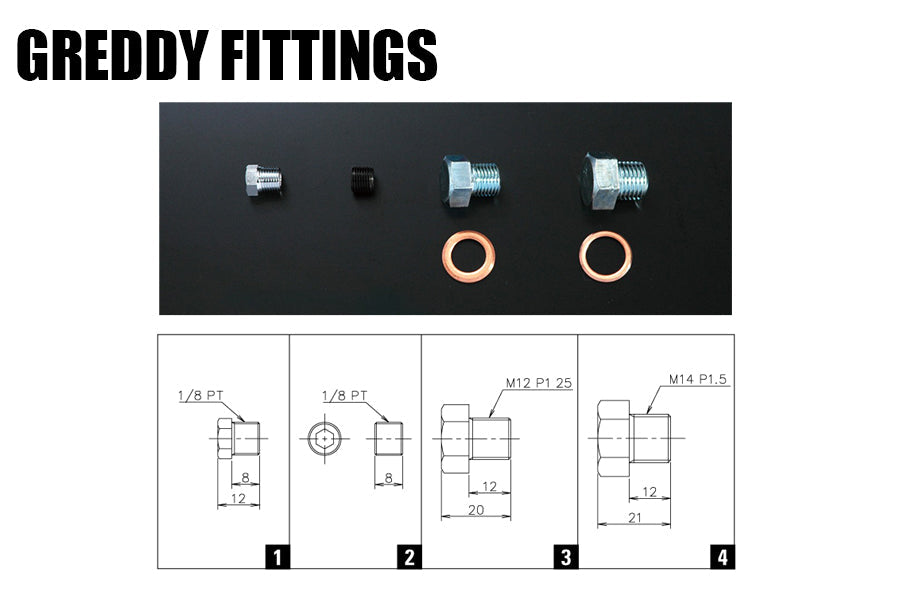 GREDDY FITTINGS

1/8 PT
8
12
1

1/8 PT
8
2

M12 P1 25
12
20
3

M14 P1.5
12
21
4