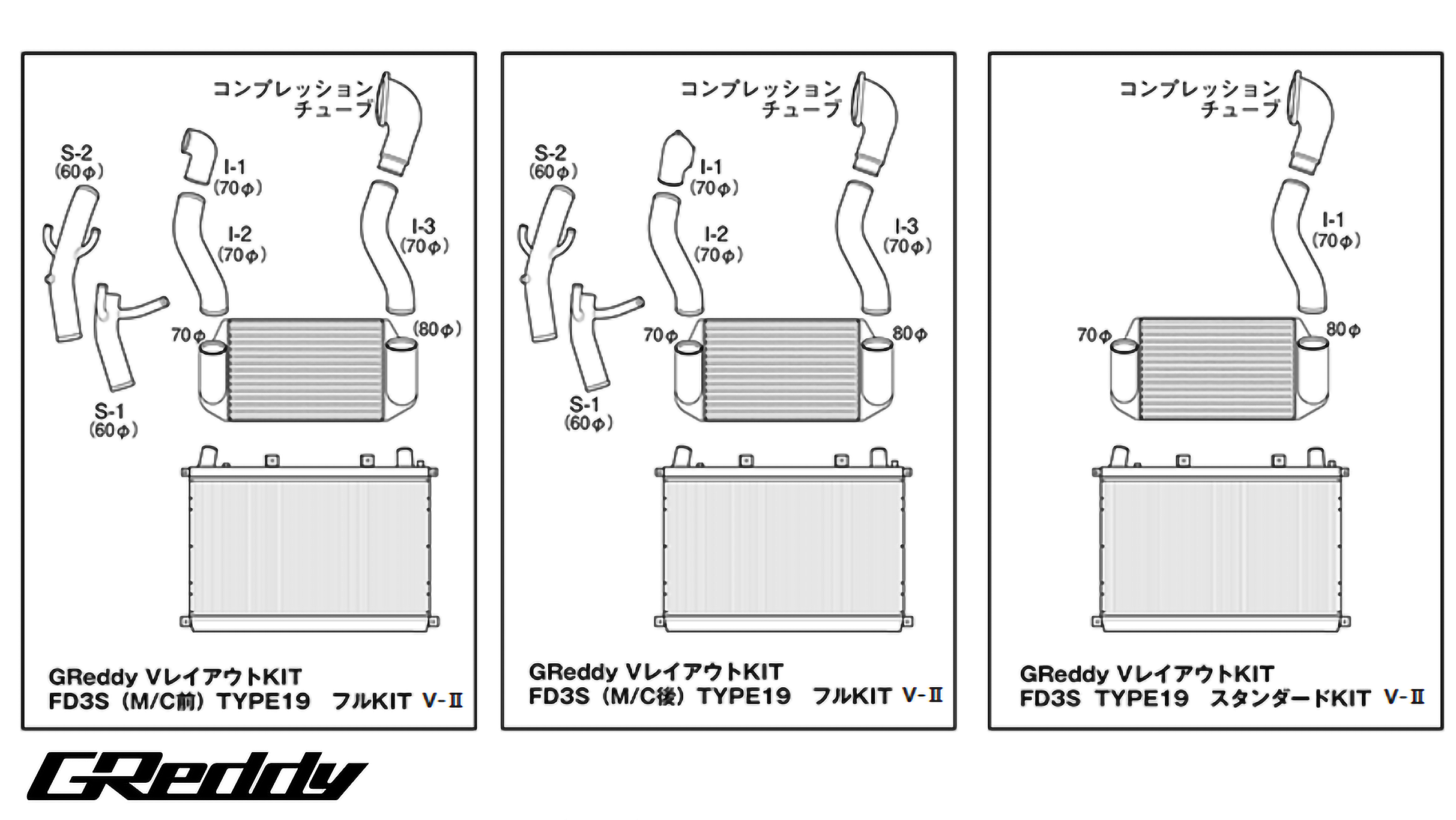 コンプレッション
チューブ

S-2
(60φ)

I-1
(70φ)

I-2
(70φ)

I-3
(70φ)

70φ

(80φ)

S-1
(60φ)

GReddy VレイアウトKIT
FD3S (M/C前) TYPE19 フルKIT V-Ⅱ

コンプレッション
チューブ

S-2
(60φ)

I-1
(70φ)

I-2
(70φ)

I-3
(70φ)

70φ

80φ

S-1
(60φ)

GReddy VレイアウトKIT
FD3S (M/C後) TYPE19 フルKIT V-Ⅱ

コンプレッション
チューブ

I-1
(70φ)

70φ

80φ

GReddy VレイアウトKIT
FD3S TYPE19 スタンダードKIT V-Ⅱ

GReddy